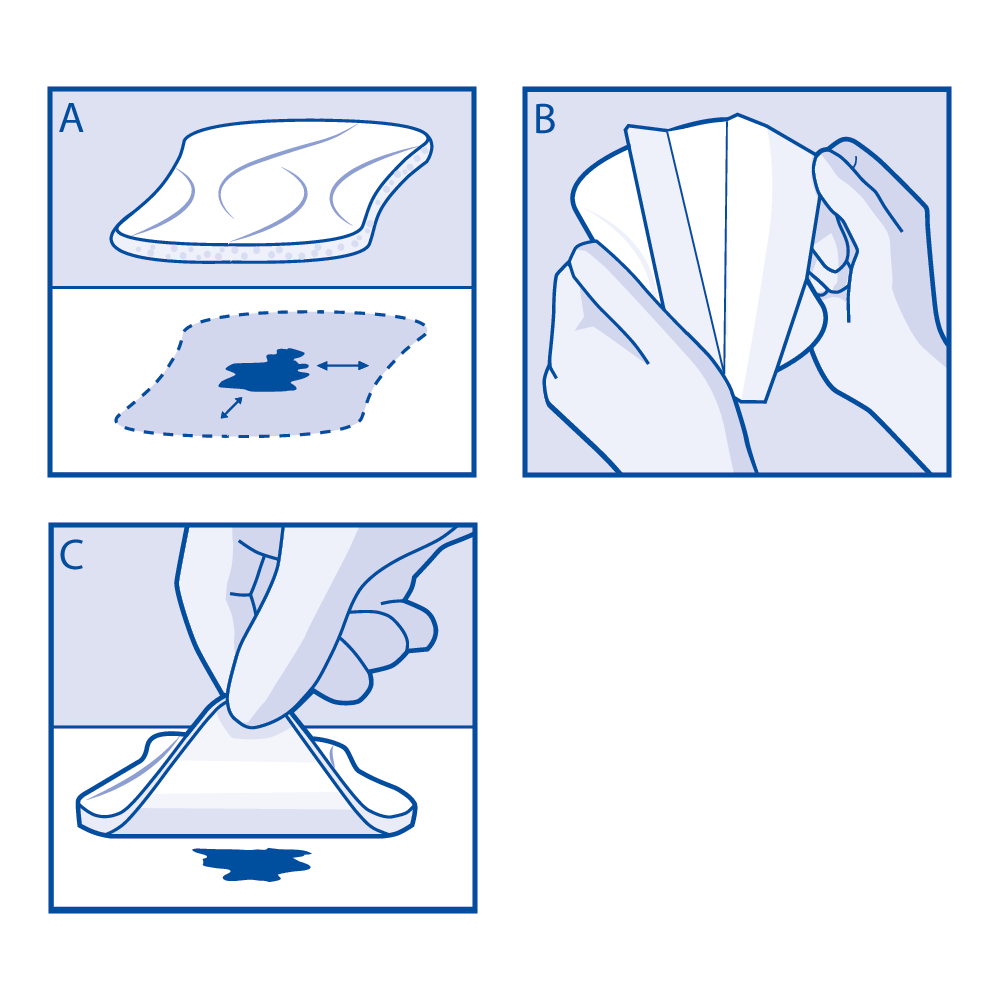 A

B

C